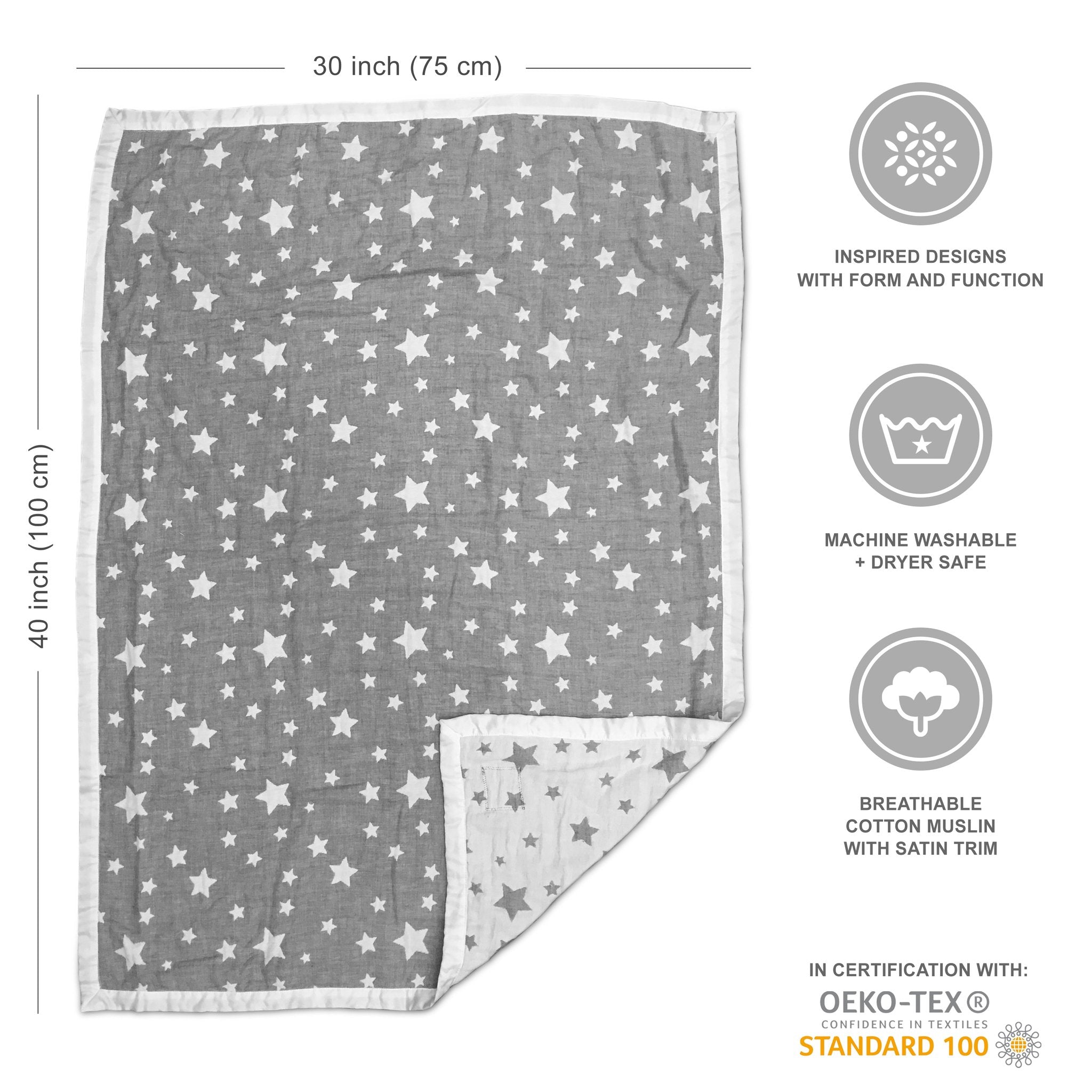 30 inch (75 cm)

40 inch (100 cm)

INSPIRED DESIGNS WITH FORM AND FUNCTION

MACHINE WASHABLE + DRYER SAFE

BREATHABLE COTTON MUSLIN WITH SATIN TRIM

IN CERTIFICATION WITH:

OEKO-TEX®
CONFIDENCE IN TEXTILES
STANDARD 100