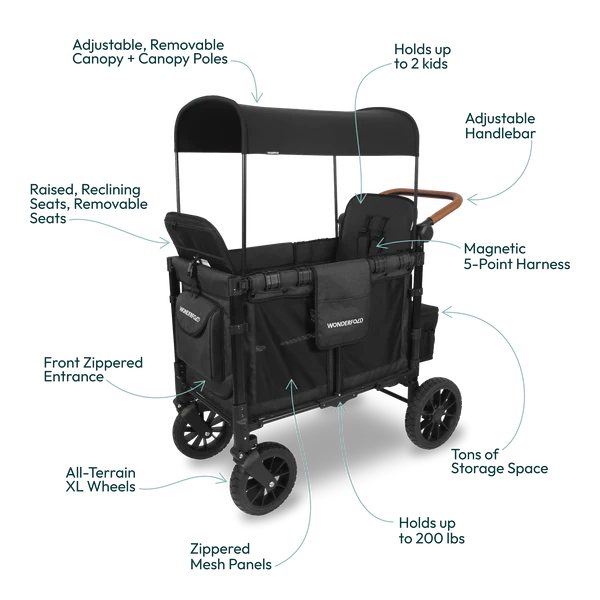 Adjustable, Removable Canopy + Canopy Poles

Holds up to 2 kids

Adjustable Handlebar

Raised, Reclining Seats, Removable Seats

Magnetic 5-Point Harness

WONDERFOLD

WONDERFOLD

Front Zippered Entrance

Tons of Storage Space

All-Terrain XL Wheels

Holds up to 200 lbs

Zippered Mesh Panels